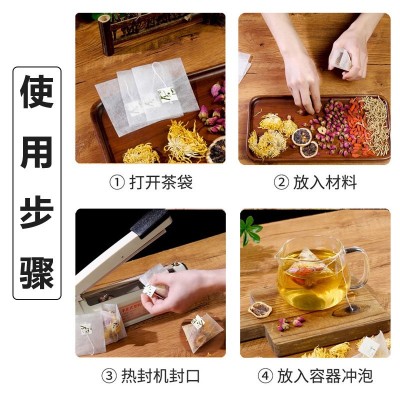 使用步骤

① 打开茶袋

② 放入材料

③ 热封机封口

④ 放入容器冲泡